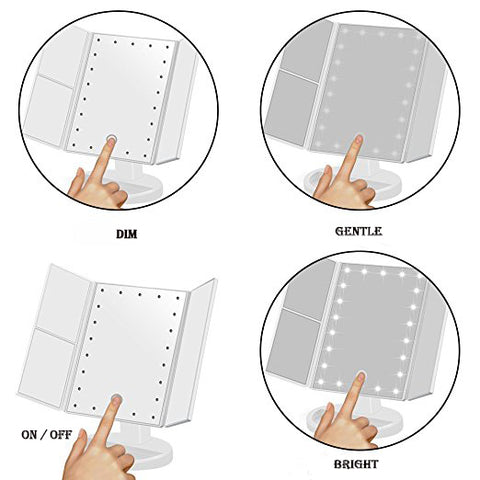 DIM

GENTLE

ON / OFF

BRIGHT